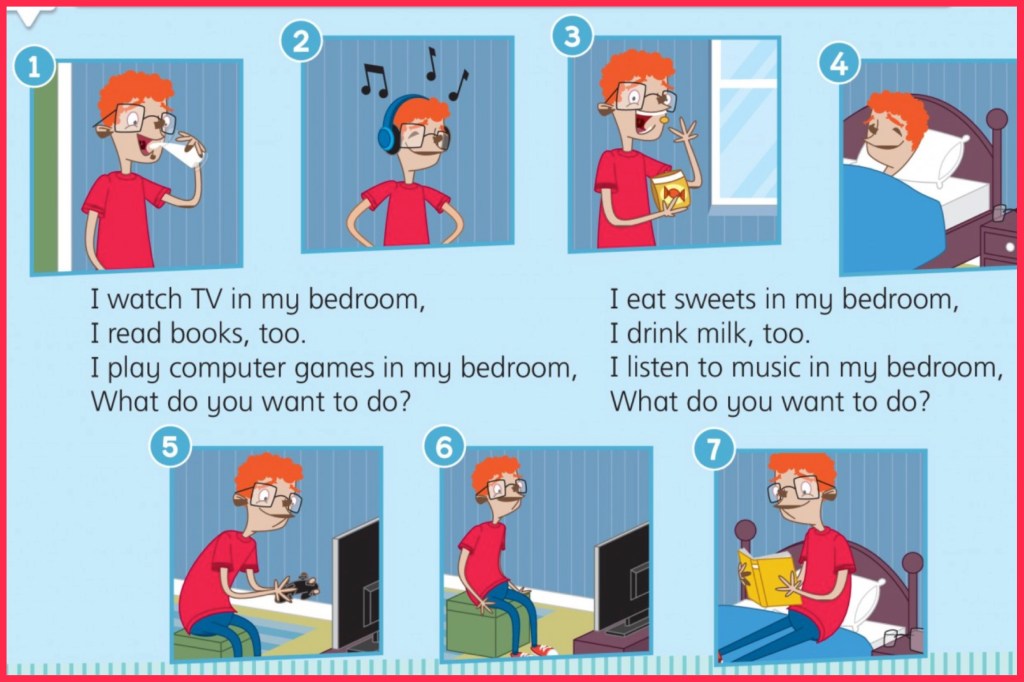 1

2

3

4

I watch TV in my bedroom,
I read books, too.
I play computer games in my bedroom,
What do you want to do?

I eat sweets in my bedroom,
I drink milk, too.
I listen to music in my bedroom,
What do you want to do?

5

6

7