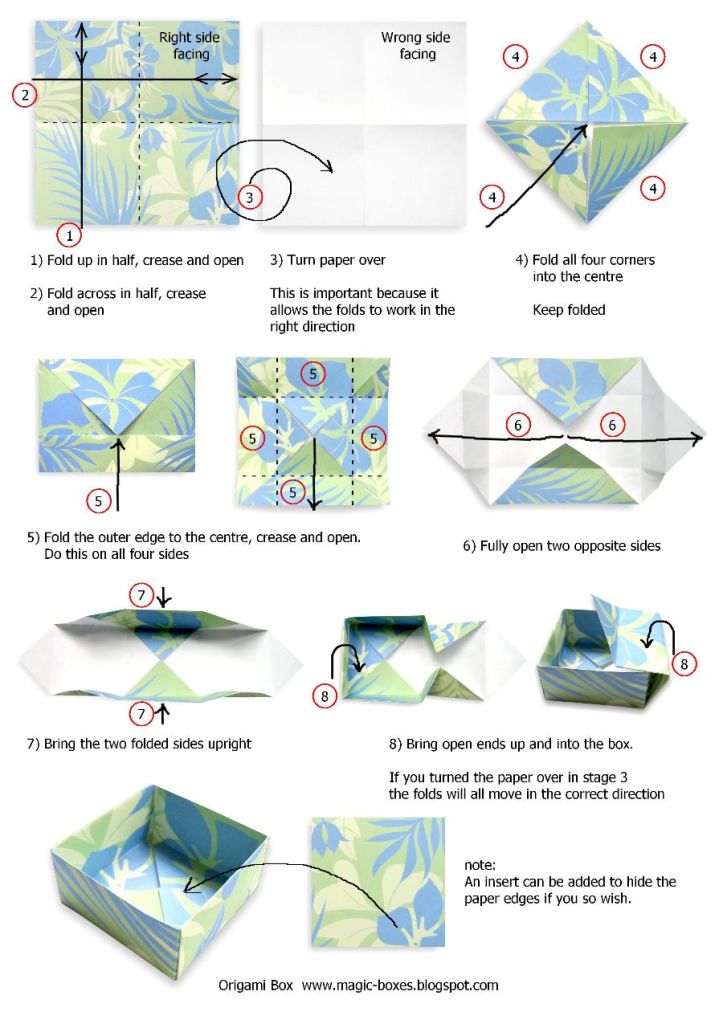 Right side facing

2

1

Wrong side facing

3

4

4

4

4

1) Fold up in half, crease and open

2) Fold across in half, crease and open

3) Turn paper over

This is important because it allows the folds to work in the right direction

4) Fold all four corners into the centre

Keep folded

5

5

5

5

5

6

6

5) Fold the outer edge to the centre, crease and open. Do this on all four sides

6) Fully open two opposite sides

7

7

8

8

7) Bring the two folded sides upright

8) Bring open ends up and into the box.

If you turned the paper over in stage 3 the folds will all move in the correct direction

note:
An insert can be added to hide the paper edges if you so wish.

Origami Box www.magic-boxes.blogspot.com