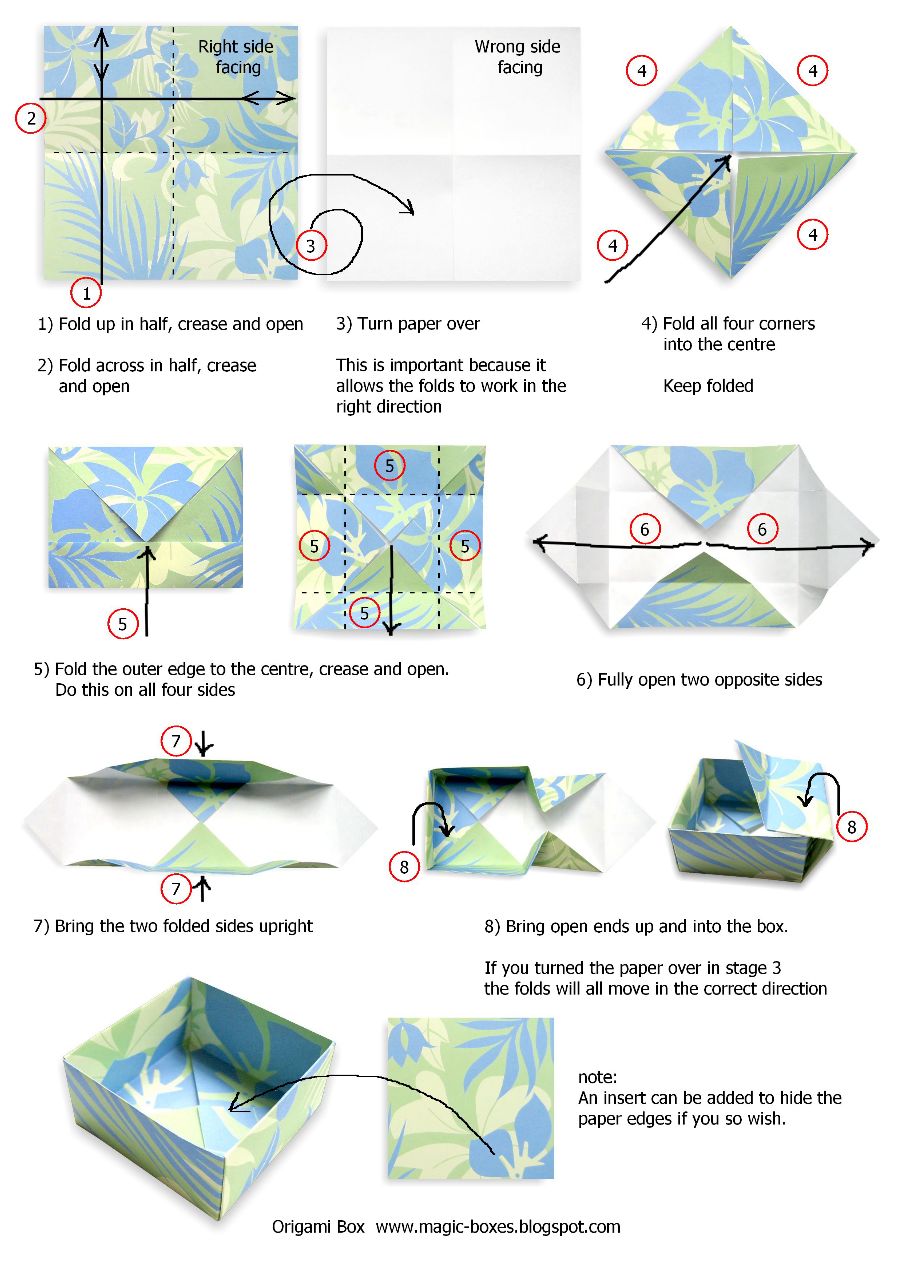 Right side facing

2

1

Wrong side facing

3

4

4

4

4

1) Fold up in half, crease and open

2) Fold across in half, crease and open

3) Turn paper over

This is important because it allows the folds to work in the right direction

4) Fold all four corners into the centre

Keep folded

5

5

5

5

5

6

6

5) Fold the outer edge to the centre, crease and open. Do this on all four sides

6) Fully open two opposite sides

7

7

8

8

7) Bring the two folded sides upright

8) Bring open ends up and into the box.

If you turned the paper over in stage 3 the folds will all move in the correct direction

note:
An insert can be added to hide the paper edges if you so wish.

Origami Box www.magic-boxes.blogspot.com