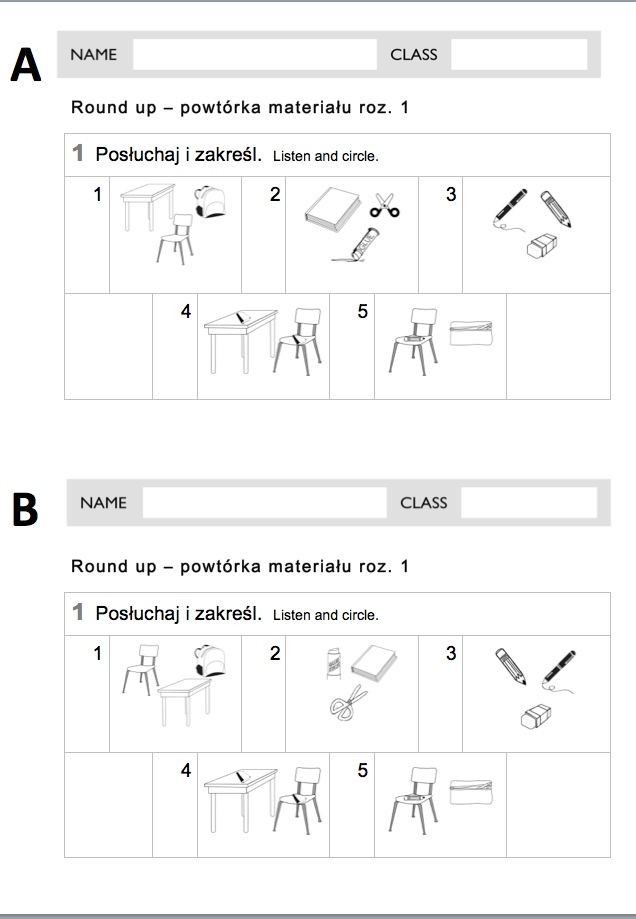 A

NAME CLASS

Round up – powtórka materiału roz. 1

1 Posłuchaj i zakreśl. Listen and circle.

1 2 3

4 5

B

NAME CLASS

Round up – powtórka materiału roz. 1

1 Posłuchaj i zakreśl. Listen and circle.

1 2 3

4 5